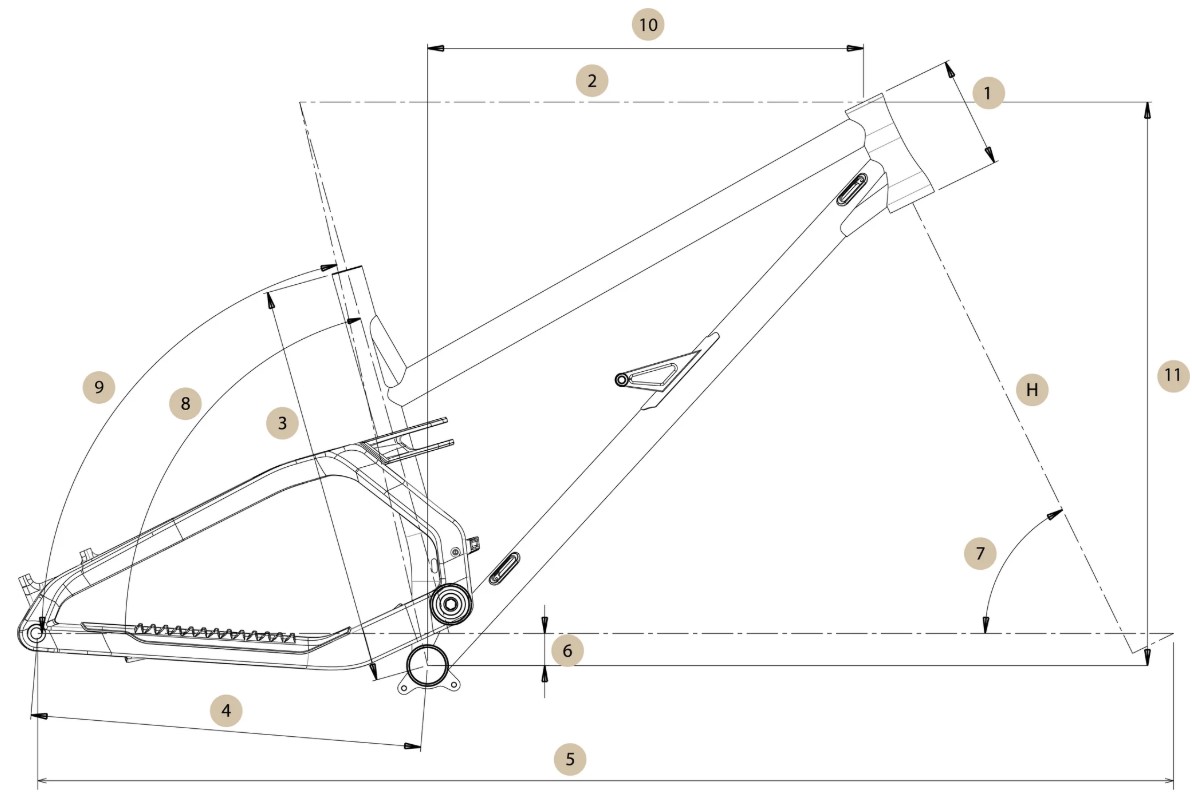 10
2
1
9
8
3
H
11
7
6
4
5